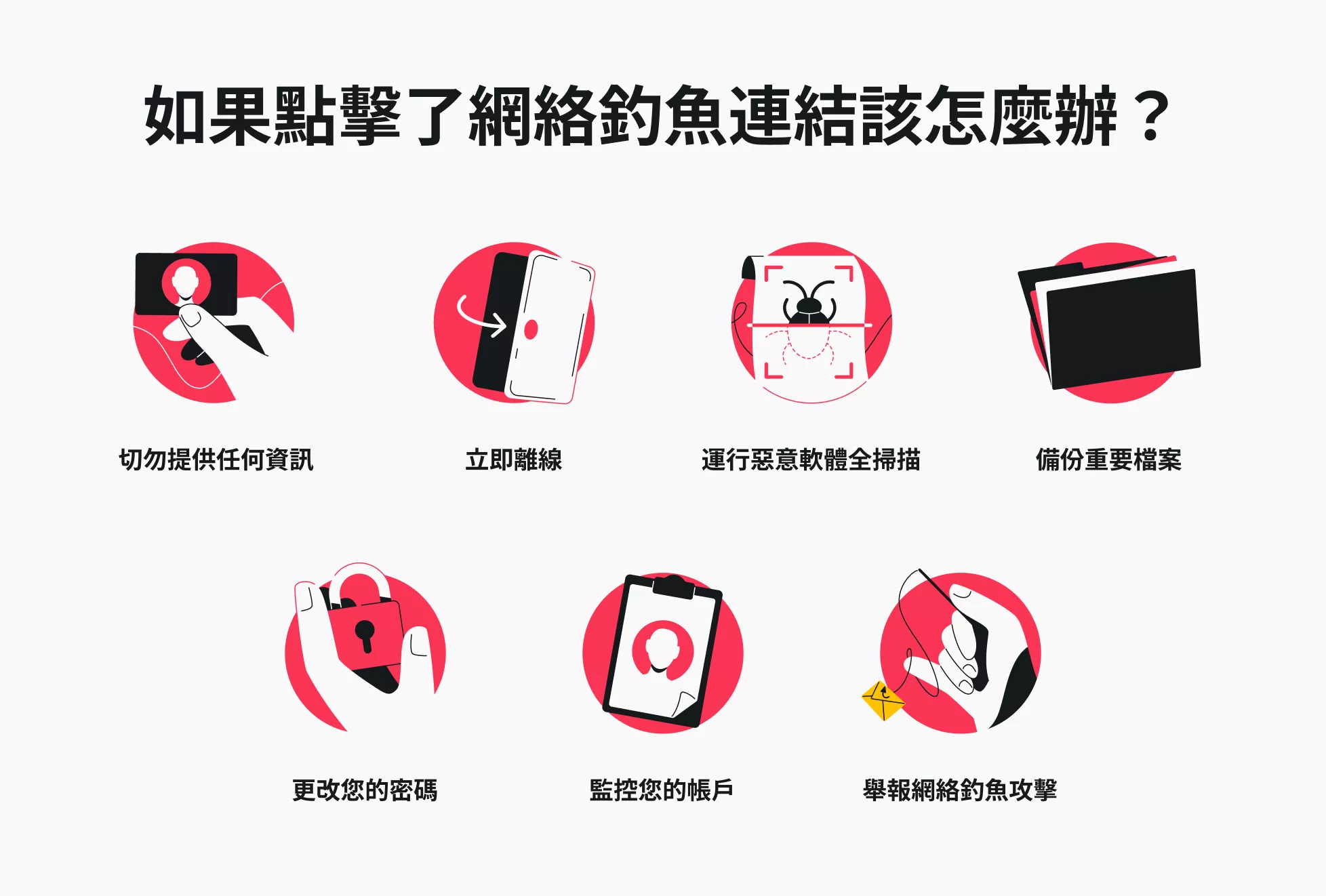 如果點擊了網絡釣魚連結該怎麼辦？

切勿提供任何資訊

立即離線

運行惡意軟體全掃描

備份重要檔案

更改您的密碼

監控您的帳戶

舉報網絡釣魚攻擊