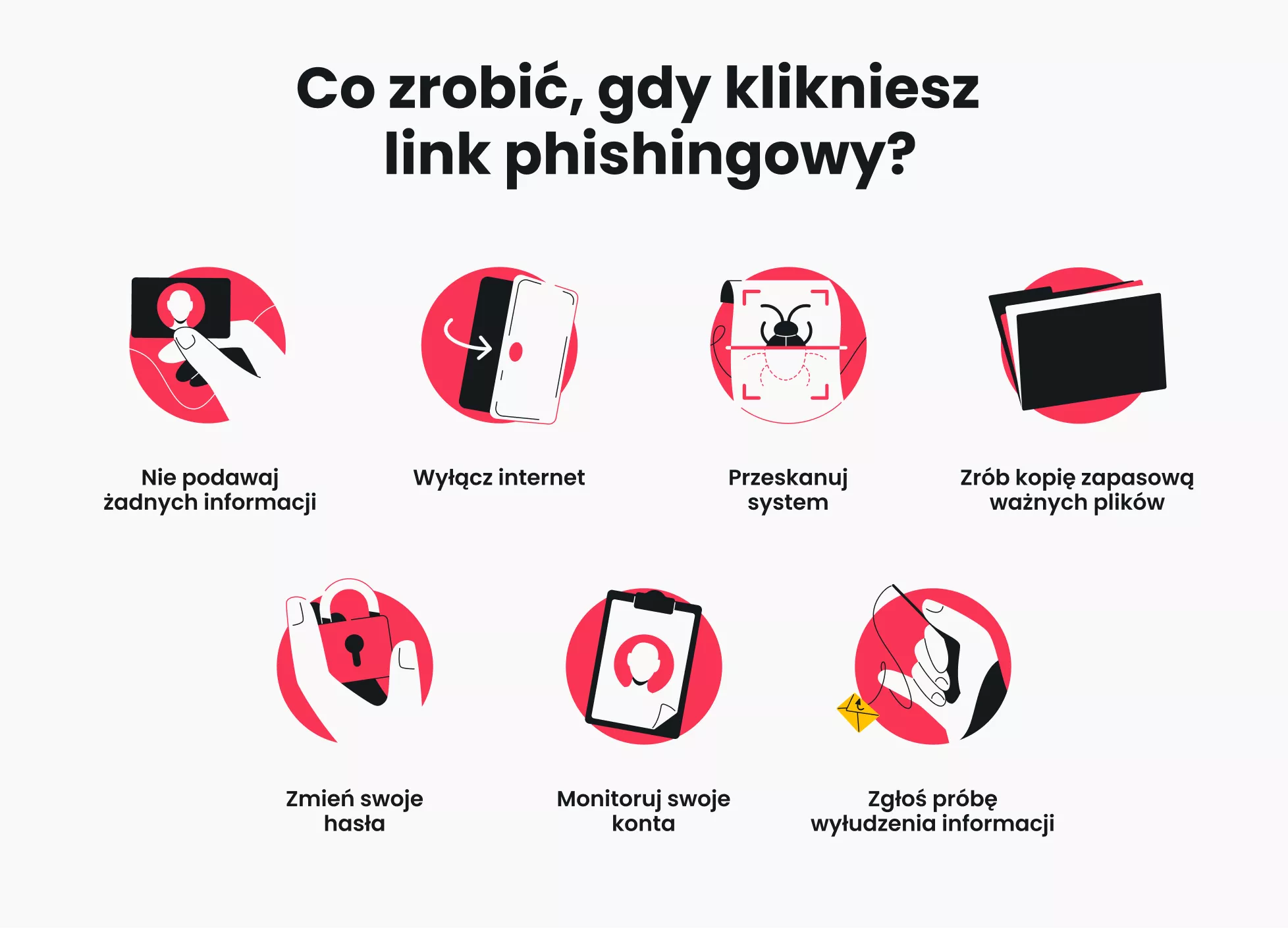 Co zrobić, gdy klikniesz link phishingowy?

Nie podawaj żadnych informacji

Wyłącz internet

Przeskanuj system

Zrób kopię zapasową ważnych plików

Zmień swoje hasła

Monitoruj swoje konta

Zgłoś próbę wyłudzenia informacji