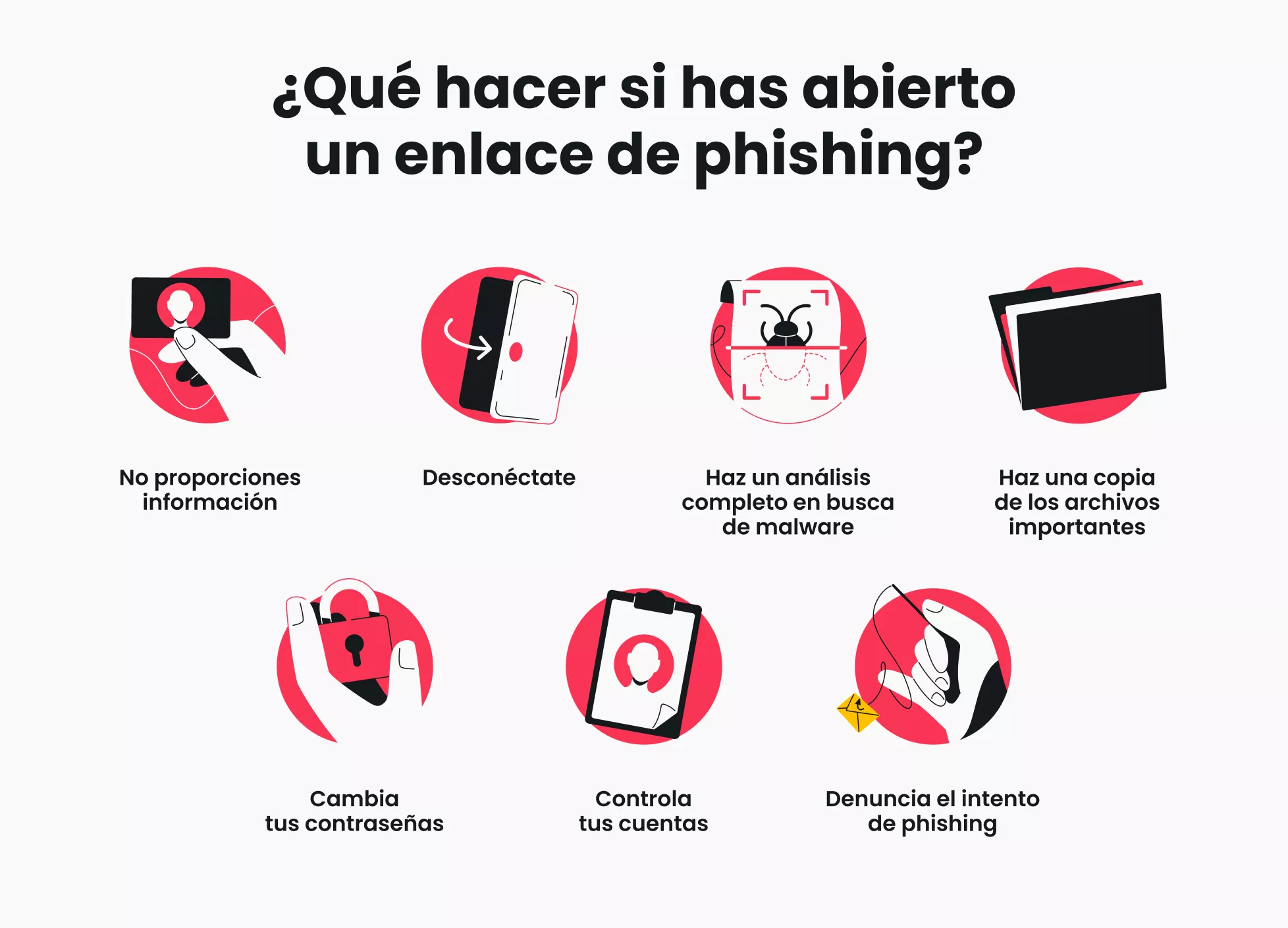 ¿Qué hacer si has abierto un enlace de phishing?

No proporciones información

Desconéctate

Haz un análisis completo en busca de malware

Haz una copia de los archivos importantes

Cambia tus contraseñas

Controla tus cuentas

Denuncia el intento de phishing