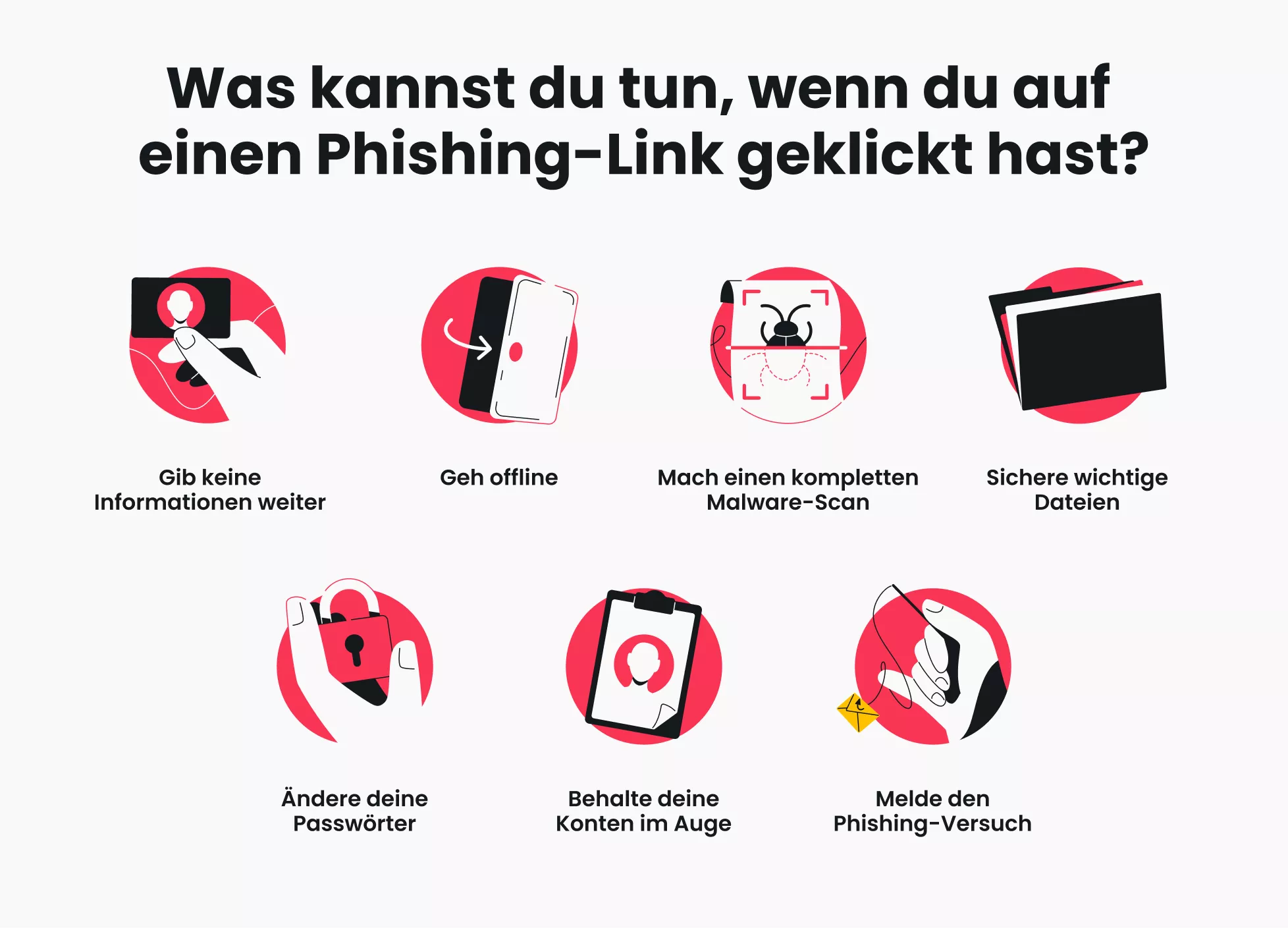 Was kannst du tun, wenn du auf einen Phishing-Link geklickt hast?

Gib keine Informationen weiter

Geh offline

Mach einen kompletten Malware-Scan

Sichere wichtige Dateien

Ändere deine Passwörter

Behalte deine Konten im Auge

Melde den Phishing-Versuch