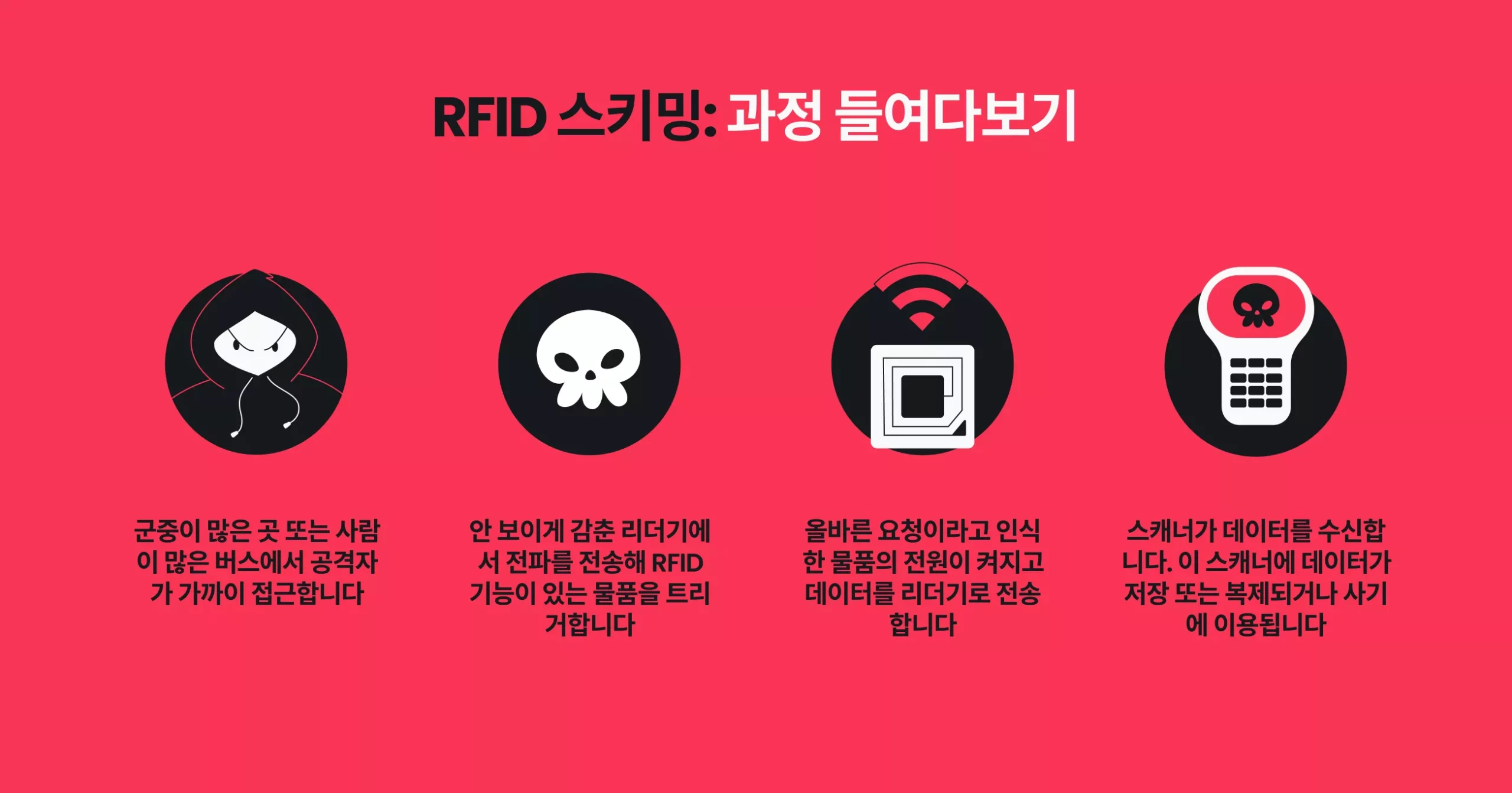 RFID 스키밍: 과정 들여다보기

군중이 많은 곳 또는 사람이 많은 버스에서 공격자가 가까이 접근합니다

안 보이게 감춘 리더기에서 전파를 전송해 RFID 기능이 있는 물품을 트리거합니다

올바른 요청이라고 인식한 물품의 전원이 켜지고 데이터를 리더기로 전송합니다

스캐너가 데이터를 수신합니다. 이 스캐너에 데이터가 저장 또는 복제되거나 사기에 이용됩니다