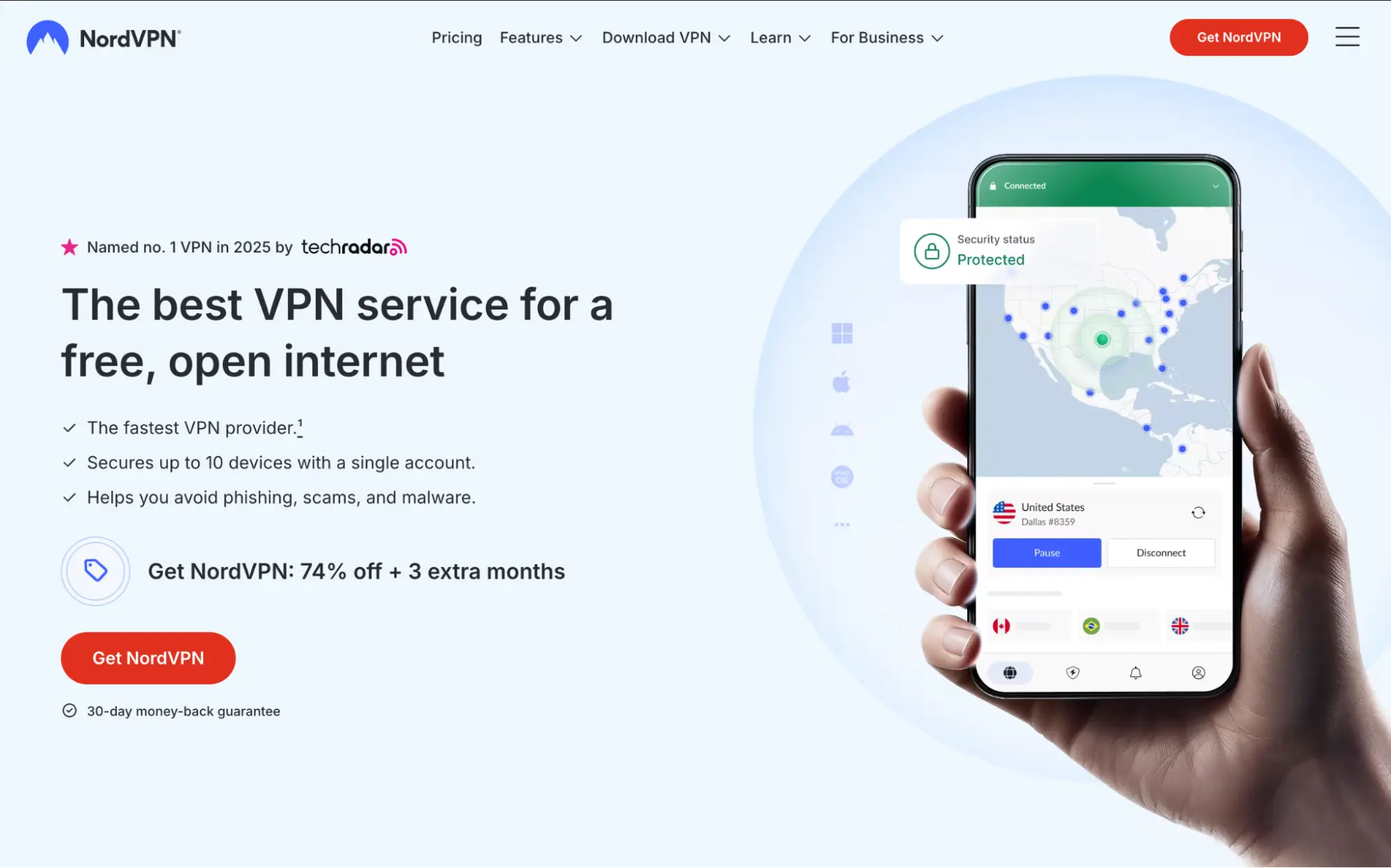 NordVPN®

Pricing Features Download VPN Learn For Business

Get NordVPN

Named no. 1 VPN in 2025 by techradar

The best VPN service for a free, open internet

The fastest VPN provider.$^1$

Secures up to 10 devices with a single account.

Helps you avoid phishing, scams, and malware.

Get NordVPN: 74% off + 3 extra months

Get NordVPN

30-day money-back guarantee

Connected

Security status

Protected

United States

Dallas #8359

Pause

Disconnect