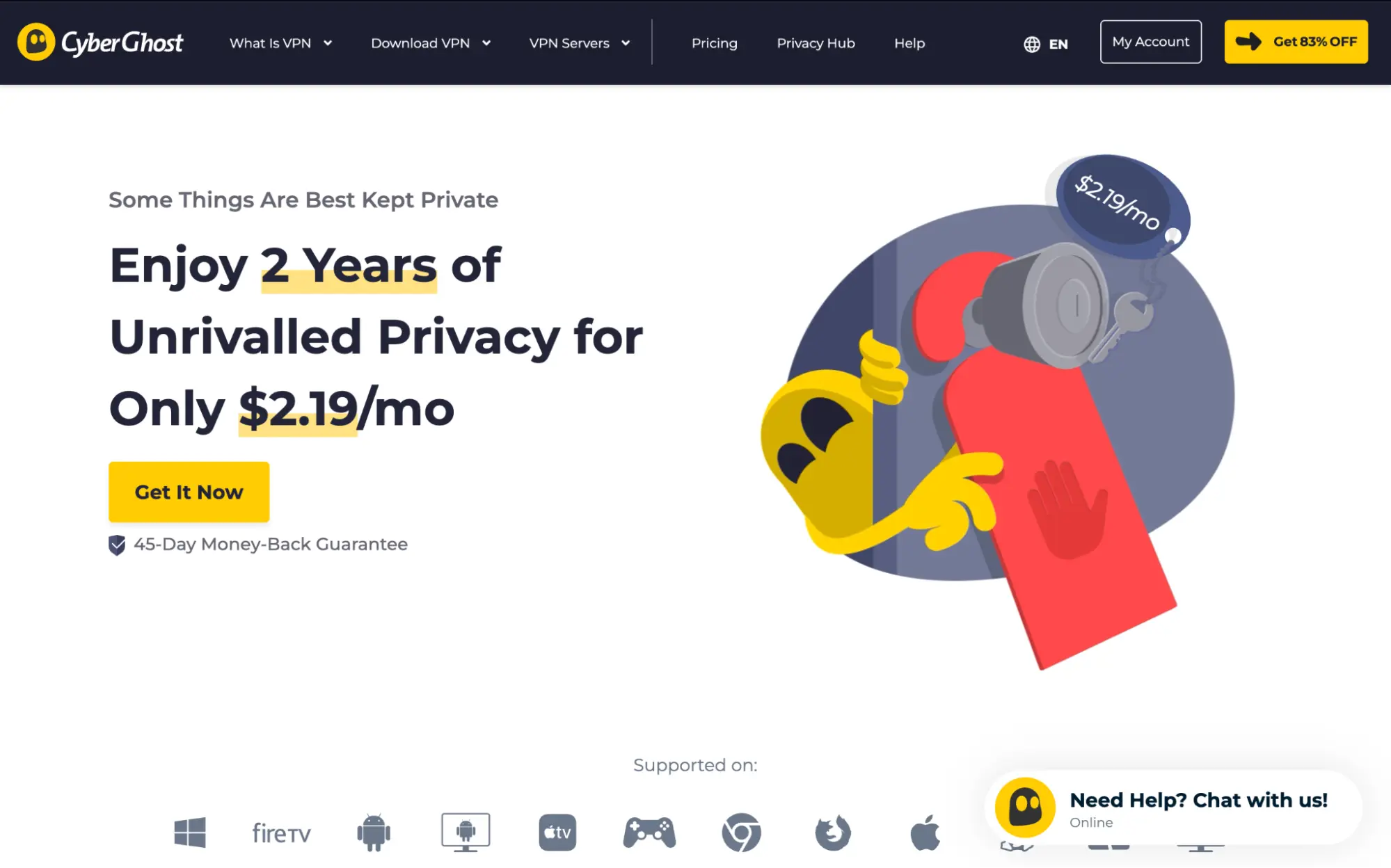 CyberGhost What Is VPN Download VPN VPN Servers Pricing Privacy Hub Help EN My Account Get 83% OFF

Some Things Are Best Kept Private

Enjoy 2 Years of Unrivalled Privacy for Only $2.19/mo

Get It Now

45-Day Money-Back Guarantee

$2.19/mo

Supported on:

fireTV

tv

Need Help? Chat with us!
Online