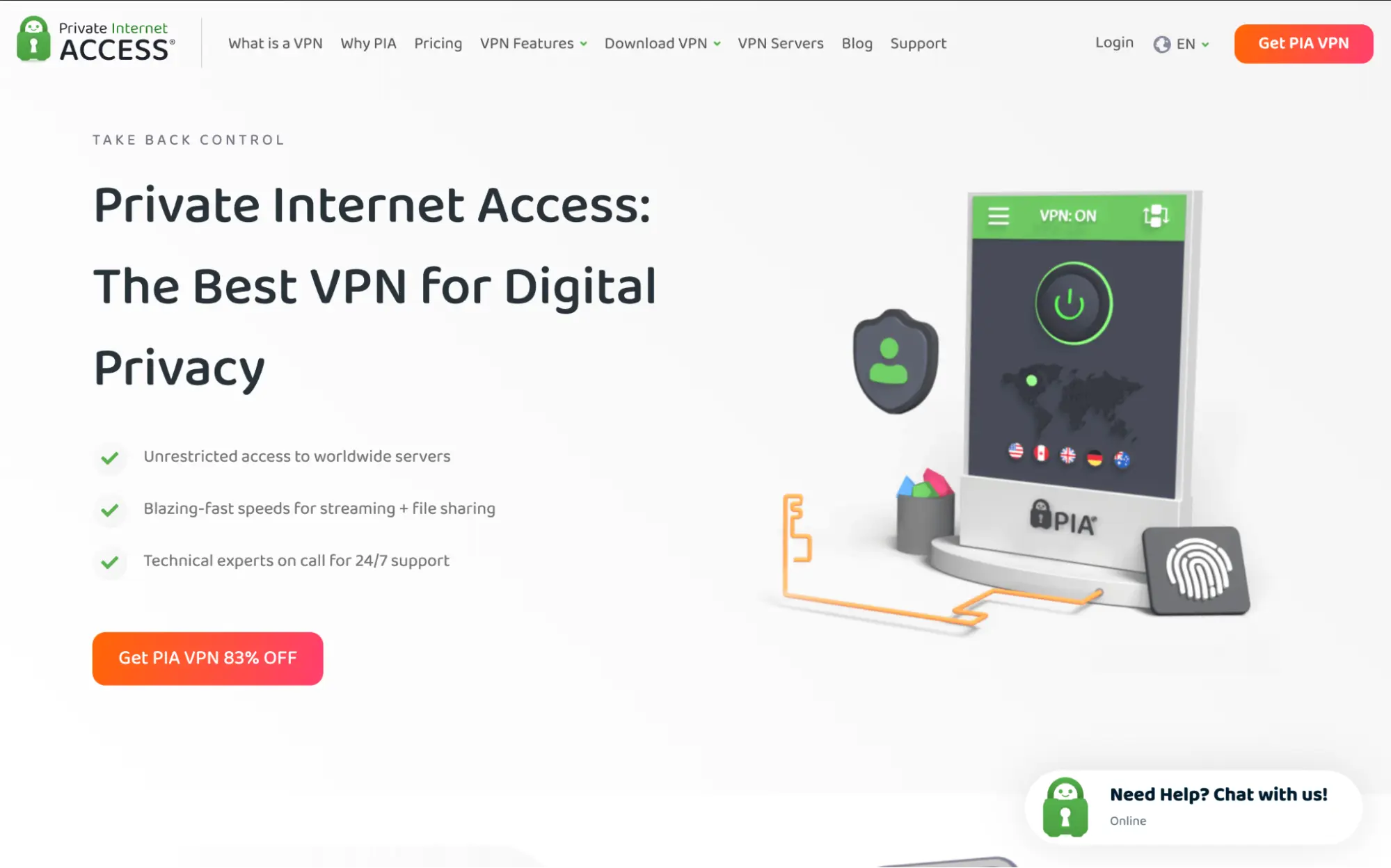 Private Internet ACCESS®

What is a VPN   Why PIA   Pricing   VPN Features   Download VPN   VPN Servers   Blog   Support   Login   EN   Get PIA VPN

TAKE BACK CONTROL

Private Internet Access: The Best VPN for Digital Privacy

Unrestricted access to worldwide servers

Blazing-fast speeds for streaming + file sharing

Technical experts on call for 24/7 support

Get PIA VPN 83% OFF

VPN: ON

PIA®

Need Help? Chat with us!
Online