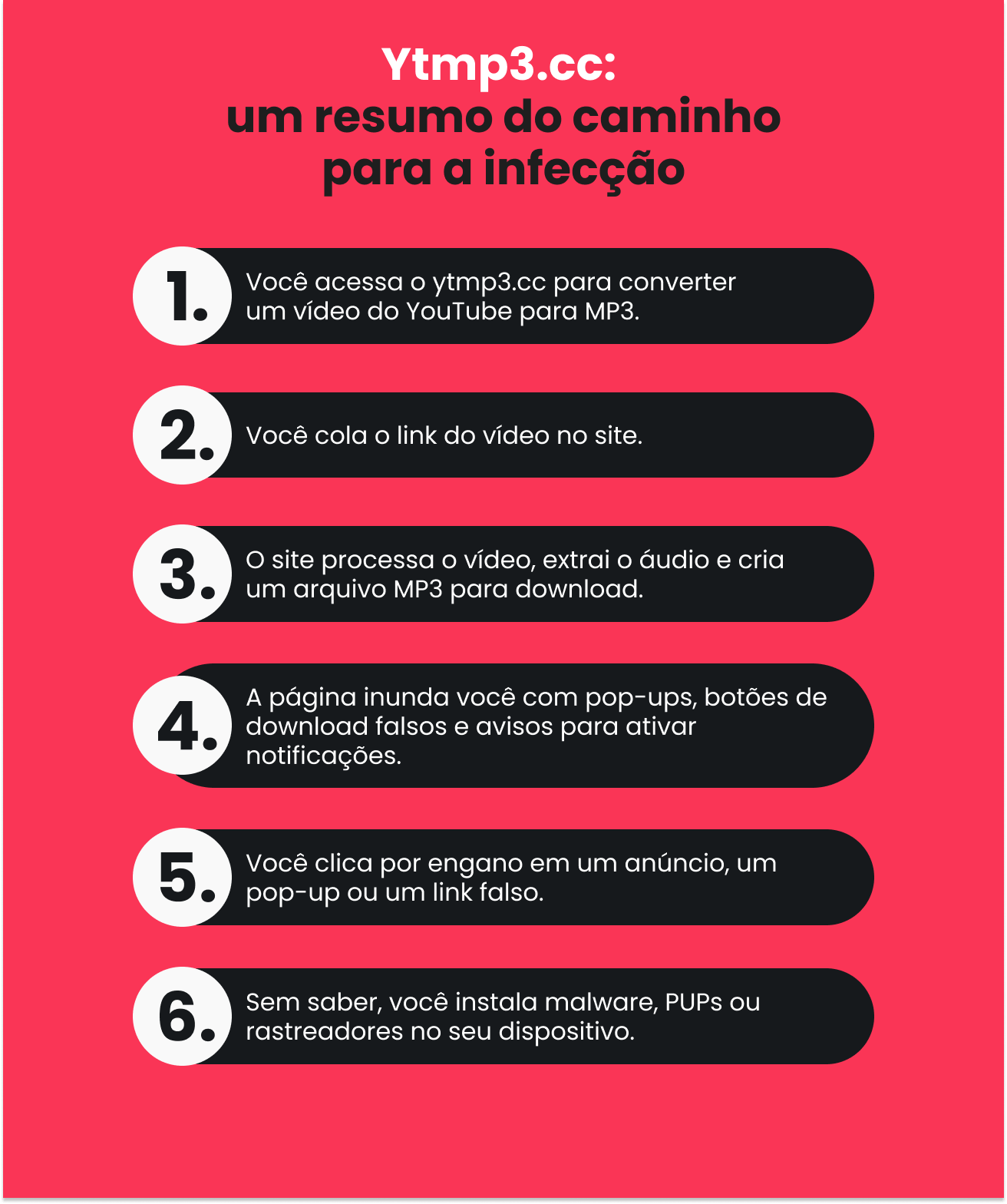 Ytmp3.cc:
um resumo do caminho para a infecção

1. Você acessa o ytmp3.cc para converter um vídeo do YouTube para MP3.

2. Você cola o link do vídeo no site.

3. O site processa o vídeo, extrai o áudio e cria um arquivo MP3 para download.

4. A página inunda você com pop-ups, botões de download falsos e avisos para ativar notificações.

5. Você clica por engano em um anúncio, um pop-up ou um link falso.

6. Sem saber, você instala malware, PUPs ou rastreadores no seu dispositivo.