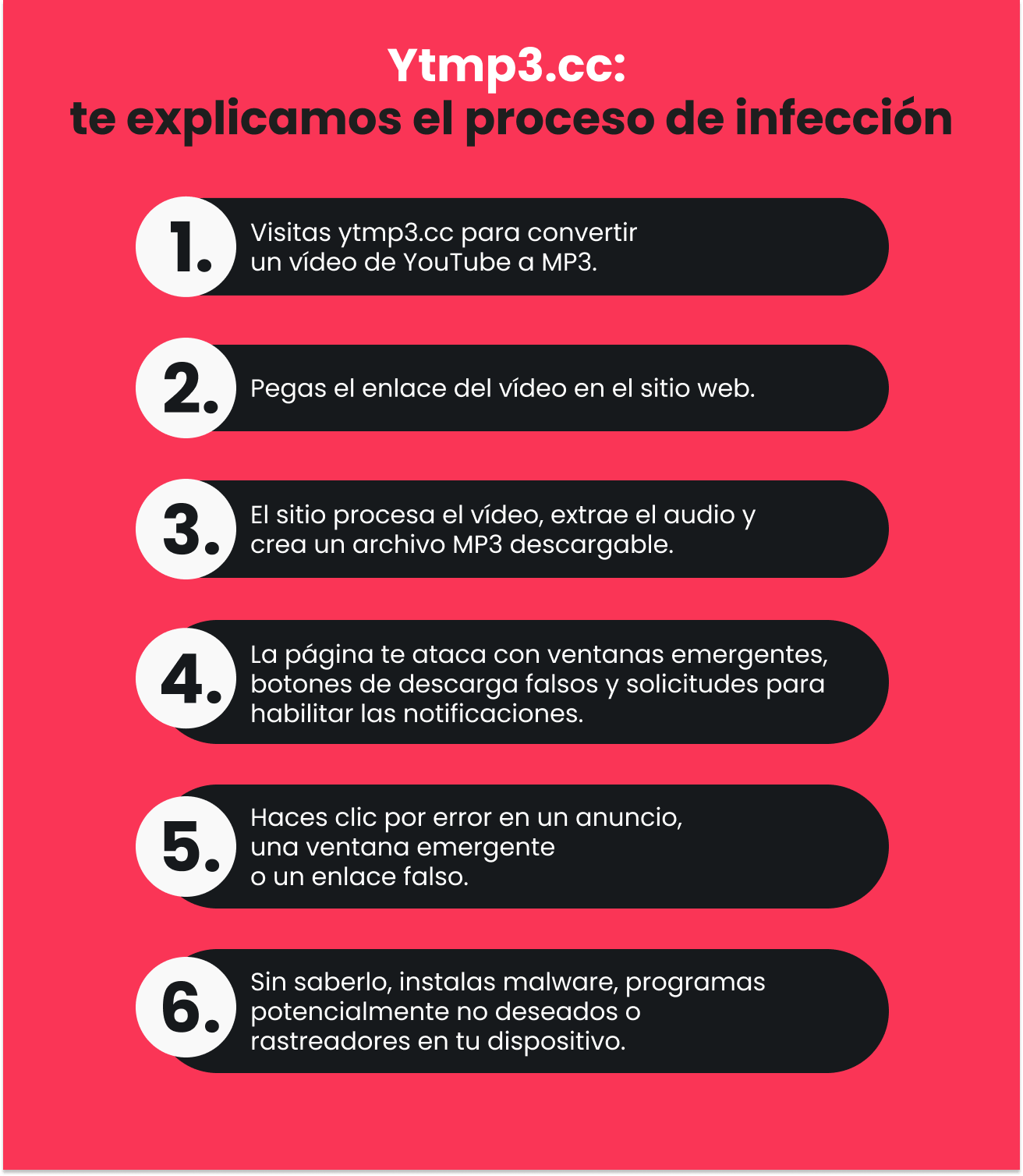 Ytmp3.cc:
te explicamos el proceso de infección

1. Visitas ytmp3.cc para convertir un vídeo de YouTube a MP3.

2. Pegas el enlace del vídeo en el sitio web.

3. El sitio procesa el vídeo, extrae el audio y crea un archivo MP3 descargable.

4. La página te ataca con ventanas emergentes, botones de descarga falsos y solicitudes para habilitar las notificaciones.

5. Haces clic por error en un anuncio, una ventana emergente o un enlace falso.

6. Sin saberlo, instalas malware, programas potencialmente no deseados o rastreadores en tu dispositivo.