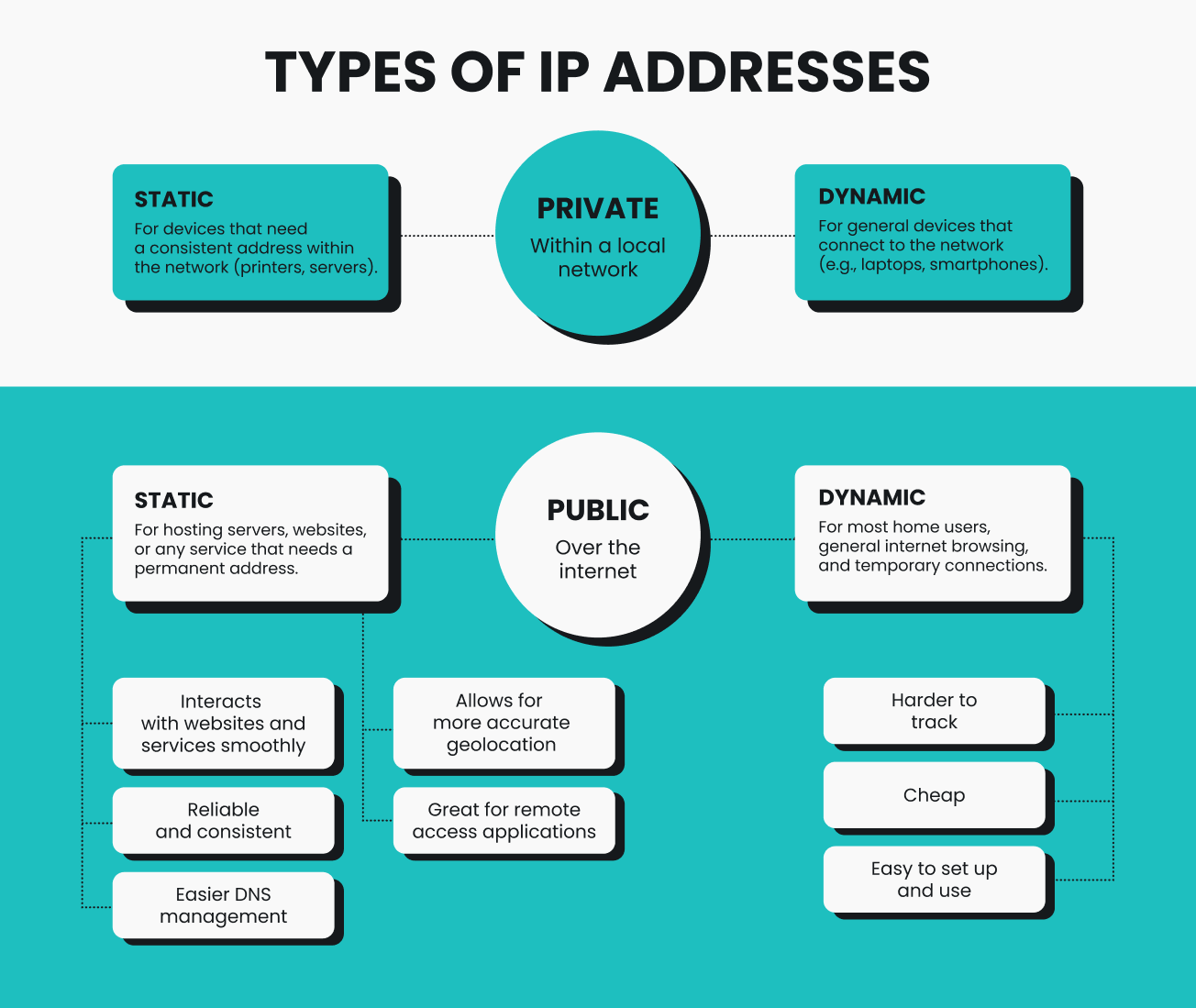 TYPES OF IP ADDRESSES

STATIC
For devices that need a consistent address within the network (printers, servers).

PRIVATE
Within a local network

DYNAMIC
For general devices that connect to the network (e.g., laptops, smartphones).

STATIC
For hosting servers, websites, or any service that needs a permanent address.

PUBLIC
Over the internet

DYNAMIC
For most home users, general internet browsing, and temporary connections.

Interacts with websites and services smoothly

Reliable and consistent

Easier DNS management

Allows for more accurate geolocation

Great for remote access applications

Harder to track

Cheap

Easy to set up and use