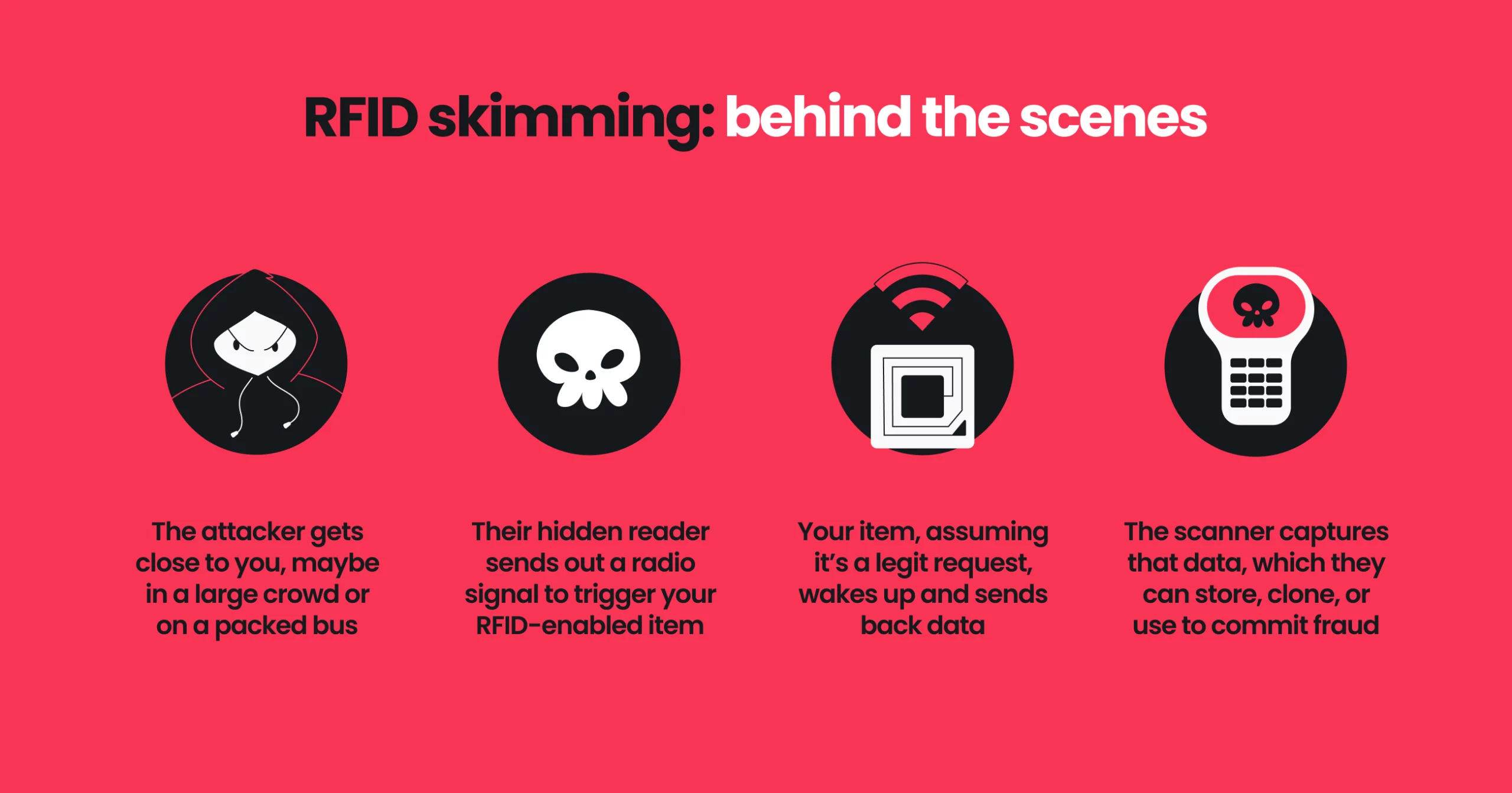 RFID skimming: behind the scenes

The attacker gets close to you, maybe in a large crowd or on a packed bus

Their hidden reader sends out a radio signal to trigger your RFID-enabled item

Your item, assuming it's a legit request, wakes up and sends back data

The scanner captures that data, which they can store, clone, or use to commit fraud