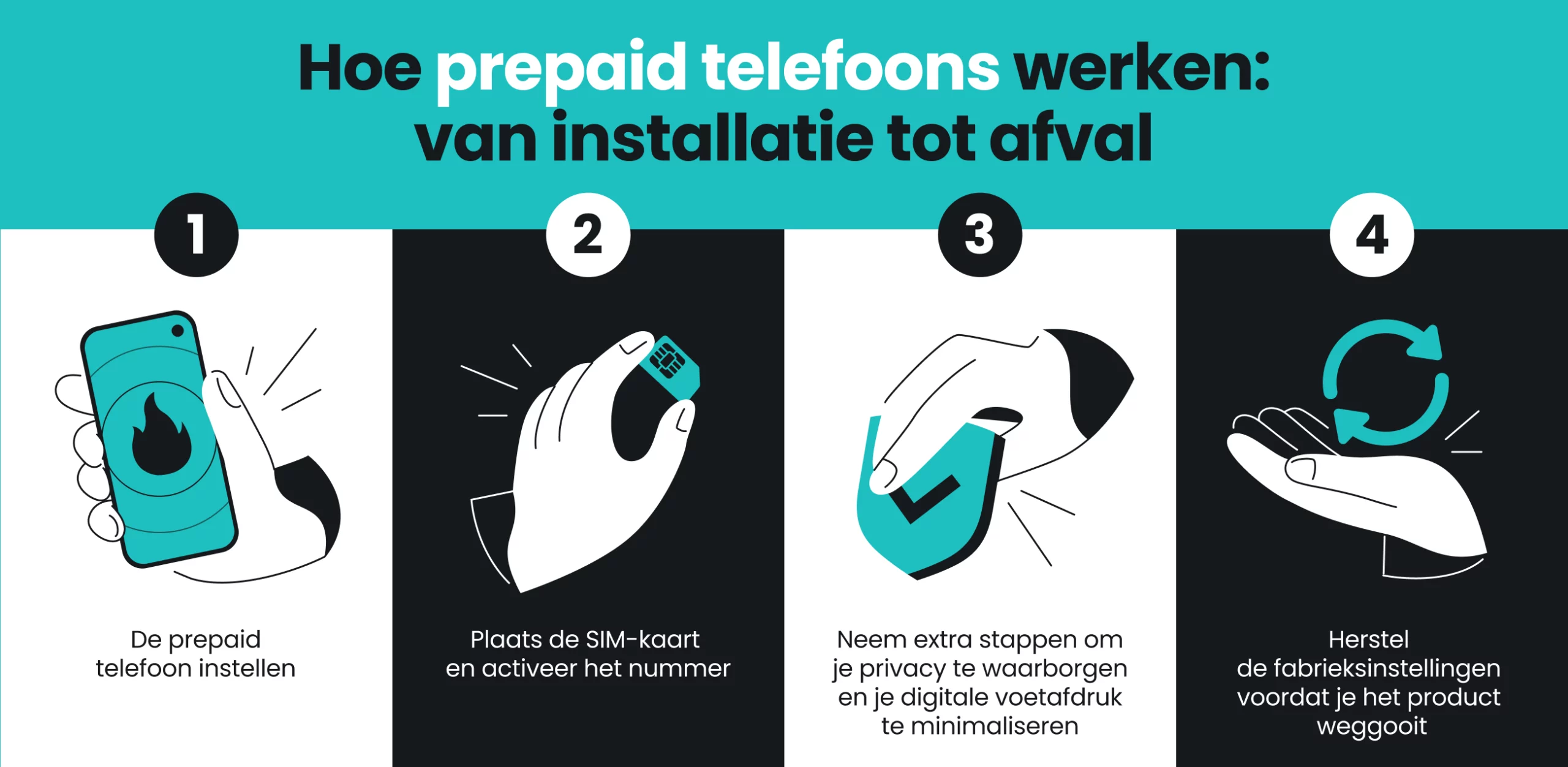 Hoe prepaid telefoons werken: van installatie tot afval

1

De prepaid telefoon instellen

2

Plaats de SIM-kaart en activeer het nummer

3

Neem extra stappen om je privacy te waarborgen en je digitale voetafdruk te minimaliseren

4

Herstel de fabrieksinstellingen voordat je het product weggooit