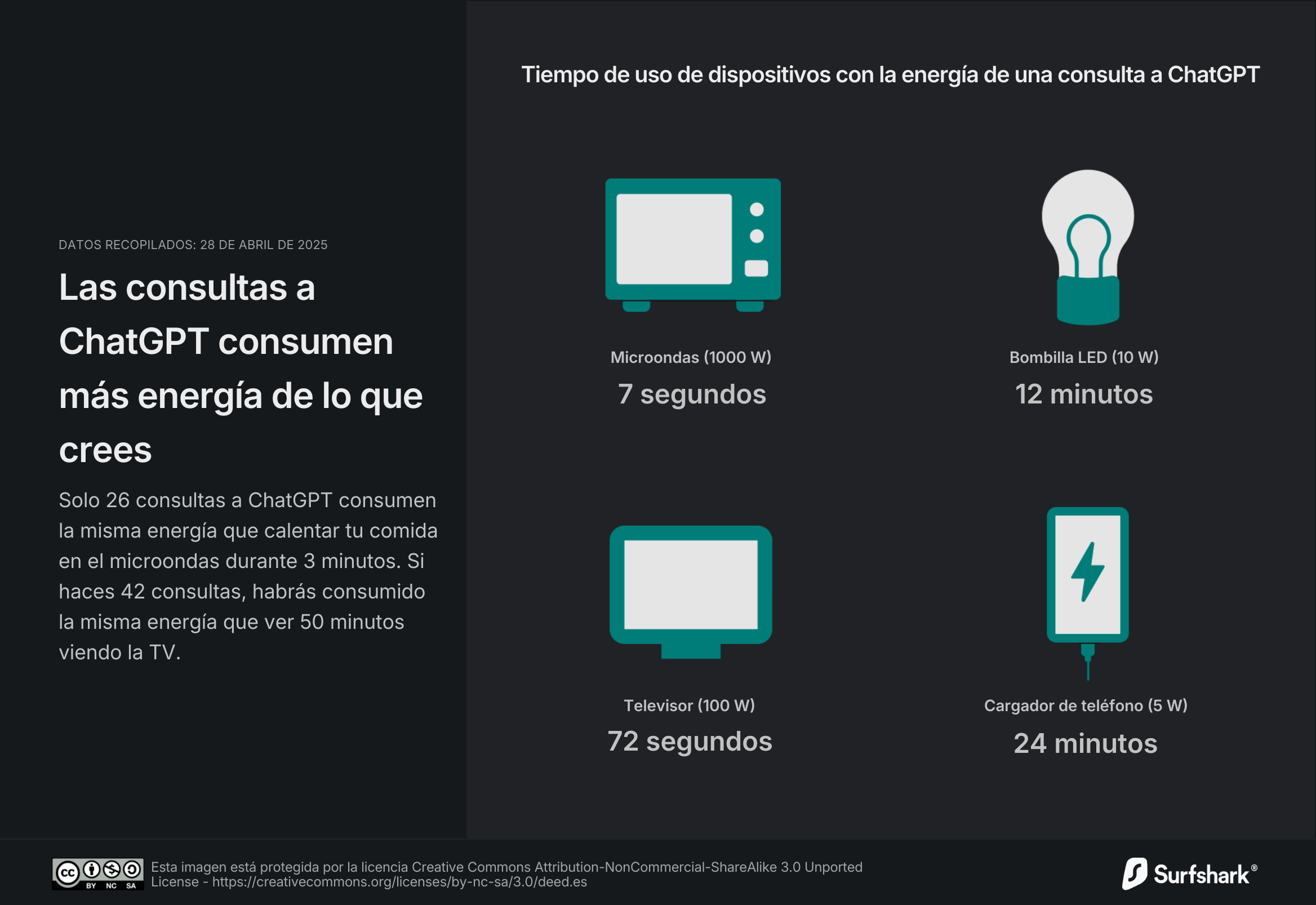 DATOS RECOPILADOS: 28 DE ABRIL DE 2025

Las consultas a ChatGPT consumen más energía de lo que crees

Solo 26 consultas a ChatGPT consumen la misma energía que calentar tu comida en el microondas durante 3 minutos. Si haces 42 consultas, habrás consumido la misma energía que ver 50 minutos viendo la TV.

Tiempo de uso de dispositivos con la energía de una consulta a ChatGPT

Microondas (1000 W)
7 segundos

Bombilla LED (10 W)
12 minutos

Televisor (100 W)
72 segundos

Cargador de teléfono (5 W)
24 minutos

cc BY NC SA

Esta imagen está protegida por la licencia Creative Commons Attribution-NonCommercial-ShareAlike 3.0 Unported License - https://creativecommons.org/licenses/by-nc-sa/3.0/deed.es

Surfshark®