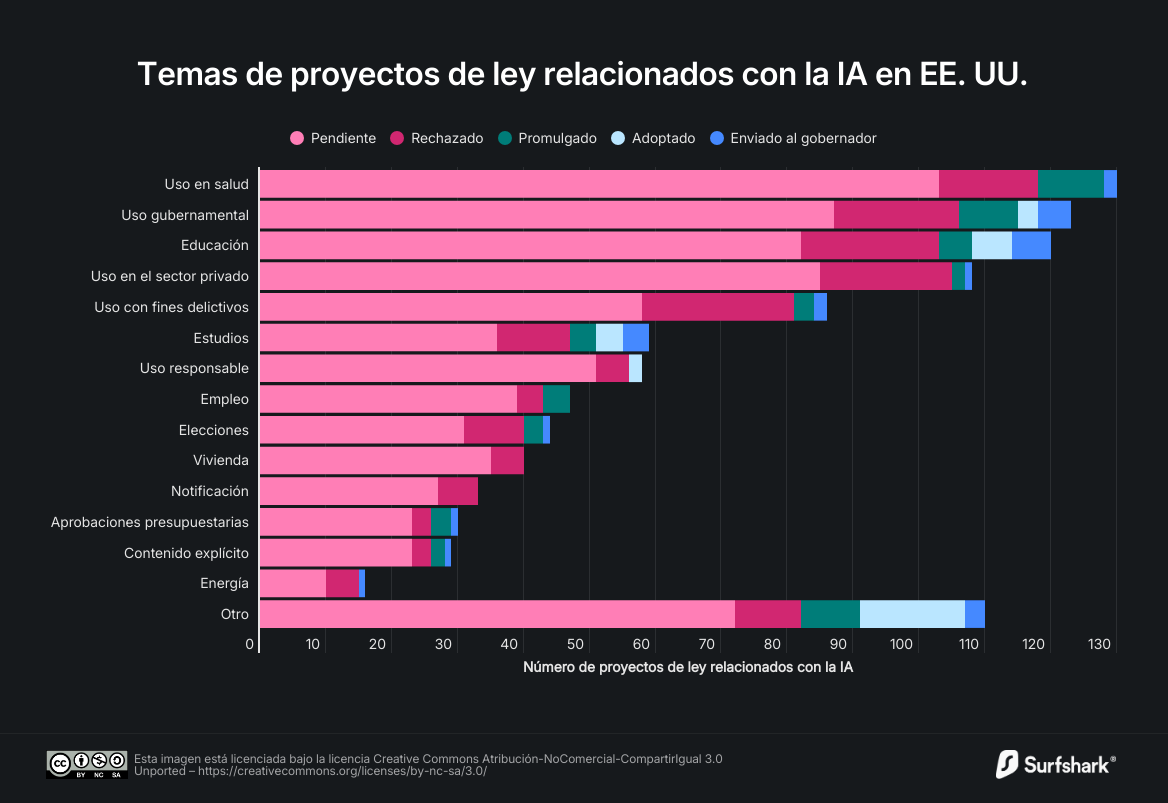 Temas de proyectos de ley relacionados con la IA en EE. UU.

Pendiente Rechazado Promulgado Adoptado Enviado al gobernador

Uso en salud
Uso gubernamental
Educación
Uso en el sector privado
Uso con fines delictivos
Estudios
Uso responsable
Empleo
Elecciones
Vivienda
Notificación
Aprobaciones presupuestarias
Contenido explícito
Energía
Otro

0 10 20 30 40 50 60 70 80 90 100 110 120 130

Número de proyectos de ley relacionados con la IA

BY NC SA

Esta imagen está licenciada bajo la licencia Creative Commons Atribución-NoComercial-CompartirIgual 3.0 Unported – https://creativecommons.org/licenses/by-nc-sa/3.0/

Surfshark®