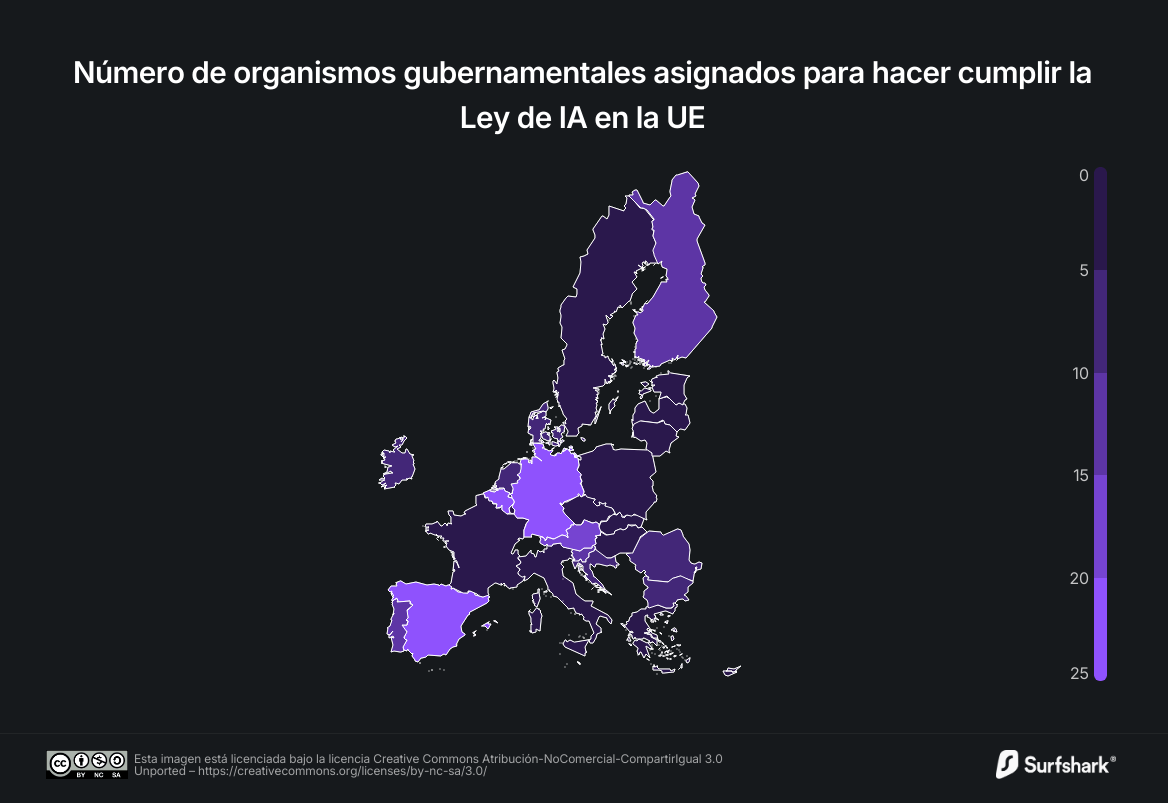 Número de organismos gubernamentales asignados para hacer cumplir la Ley de IA en la UE

0
5
10
15
20
25

BY NC SA

Esta imagen está licenciada bajo la licencia Creative Commons Atribución-NoComercial-CompartirIgual 3.0 Unported – https://creativecommons.org/licenses/by-nc-sa/3.0/

Surfshark®