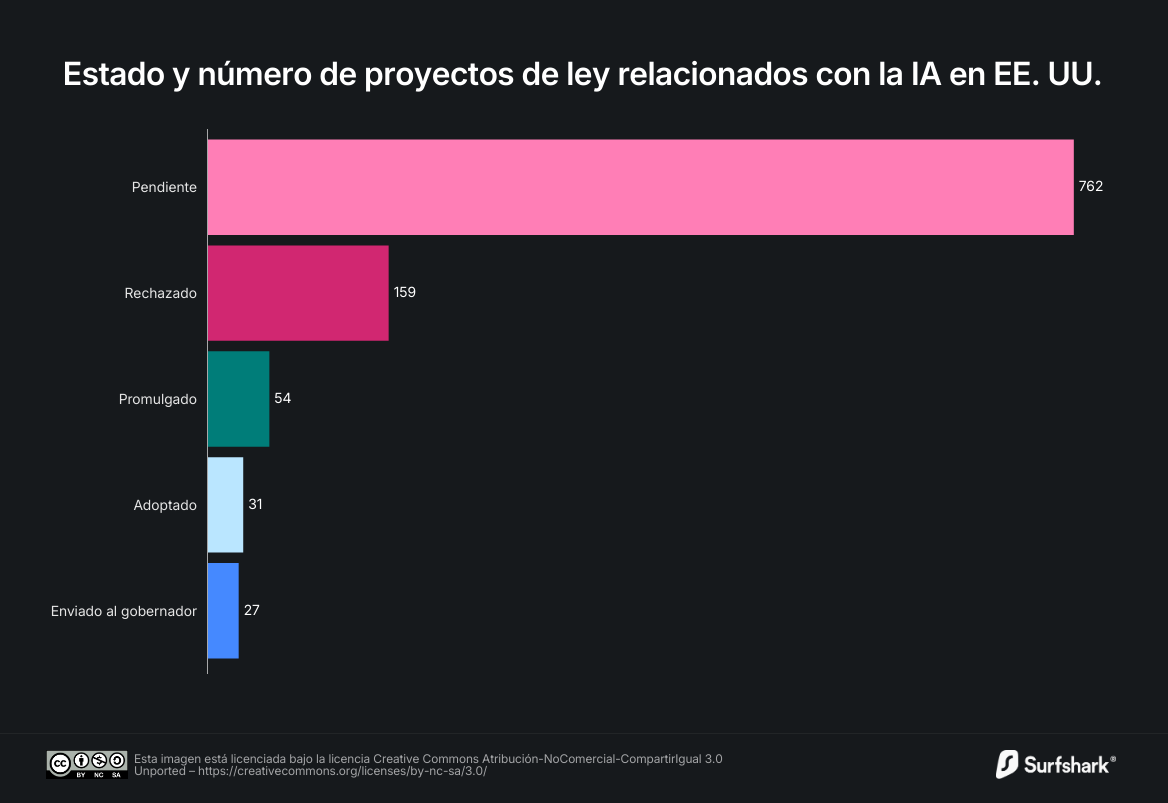 Estado y número de proyectos de ley relacionados con la IA en EE. UU.

Pendiente 762
Rechazado 159
Promulgado 54
Adoptado 31
Enviado al gobernador 27

BY NC SA

Esta imagen está licenciada bajo la licencia Creative Commons Atribución-NoComercial-CompartirIgual 3.0 Unported – https://creativecommons.org/licenses/by-nc-sa/3.0/

Surfshark®