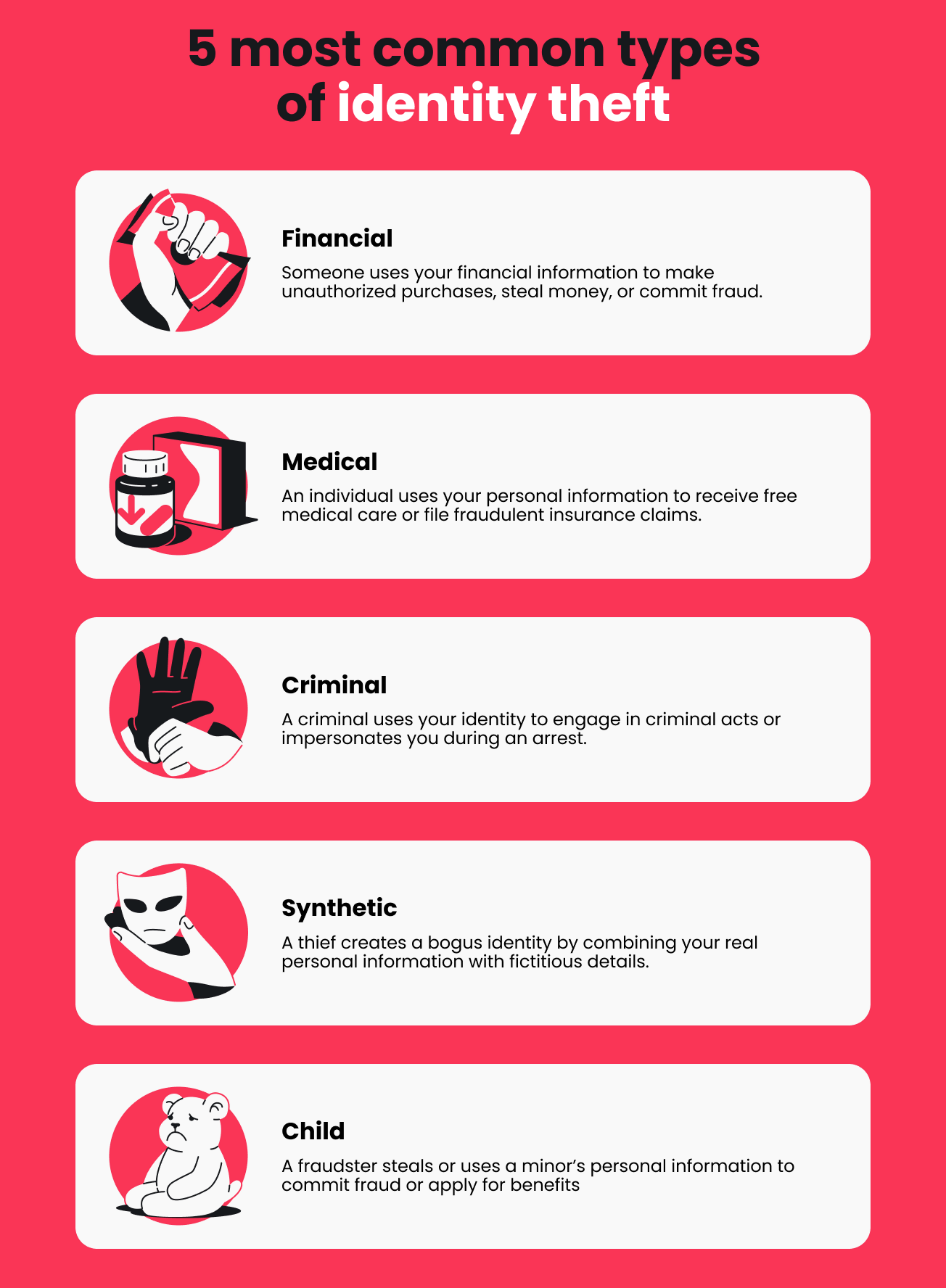 5 most common types of identity theft

Financial
Someone uses your financial information to make unauthorized purchases, steal money, or commit fraud.

Medical
An individual uses your personal information to receive free medical care or file fraudulent insurance claims.

Criminal
A criminal uses your identity to engage in criminal acts or impersonates you during an arrest.

Synthetic
A thief creates a bogus identity by combining your real personal information with fictitious details.

Child
A fraudster steals or uses a minor's personal information to commit fraud or apply for benefits