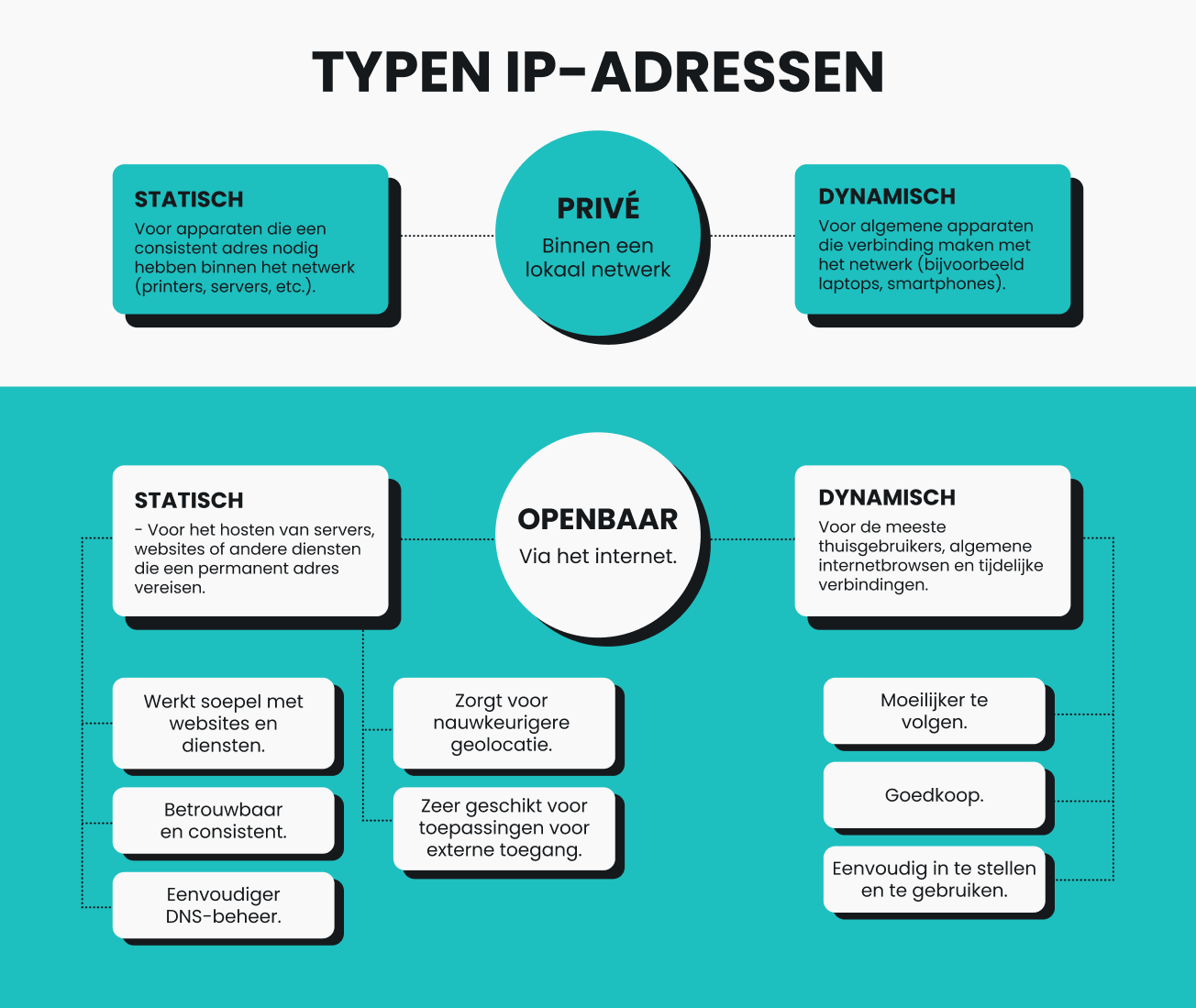 TYPEN IP-ADRESSEN

STATISCH
Voor apparaten die een consistent adres nodig hebben binnen het netwerk (printers, servers, etc.).

PRIVÉ
Binnen een lokaal netwerk

DYNAMISCH
Voor algemene apparaten die verbinding maken met het netwerk (bijvoorbeeld laptops, smartphones).

STATISCH
- Voor het hosten van servers, websites of andere diensten die een permanent adres vereisen.

OPENBAAR
Via het internet.

DYNAMISCH
Voor de meeste thuisgebruikers, algemene internetbrowsen en tijdelijke verbindingen.

Werkt soepel met websites en diensten.

Betrouwbaar en consistent.

Eenvoudiger DNS-beheer.

Zorgt voor nauwkeurigere geolocatie.

Zeer geschikt voor toepassingen voor externe toegang.

Moeilijker te volgen.

Goedkoop.

Eenvoudig in te stellen en te gebruiken.