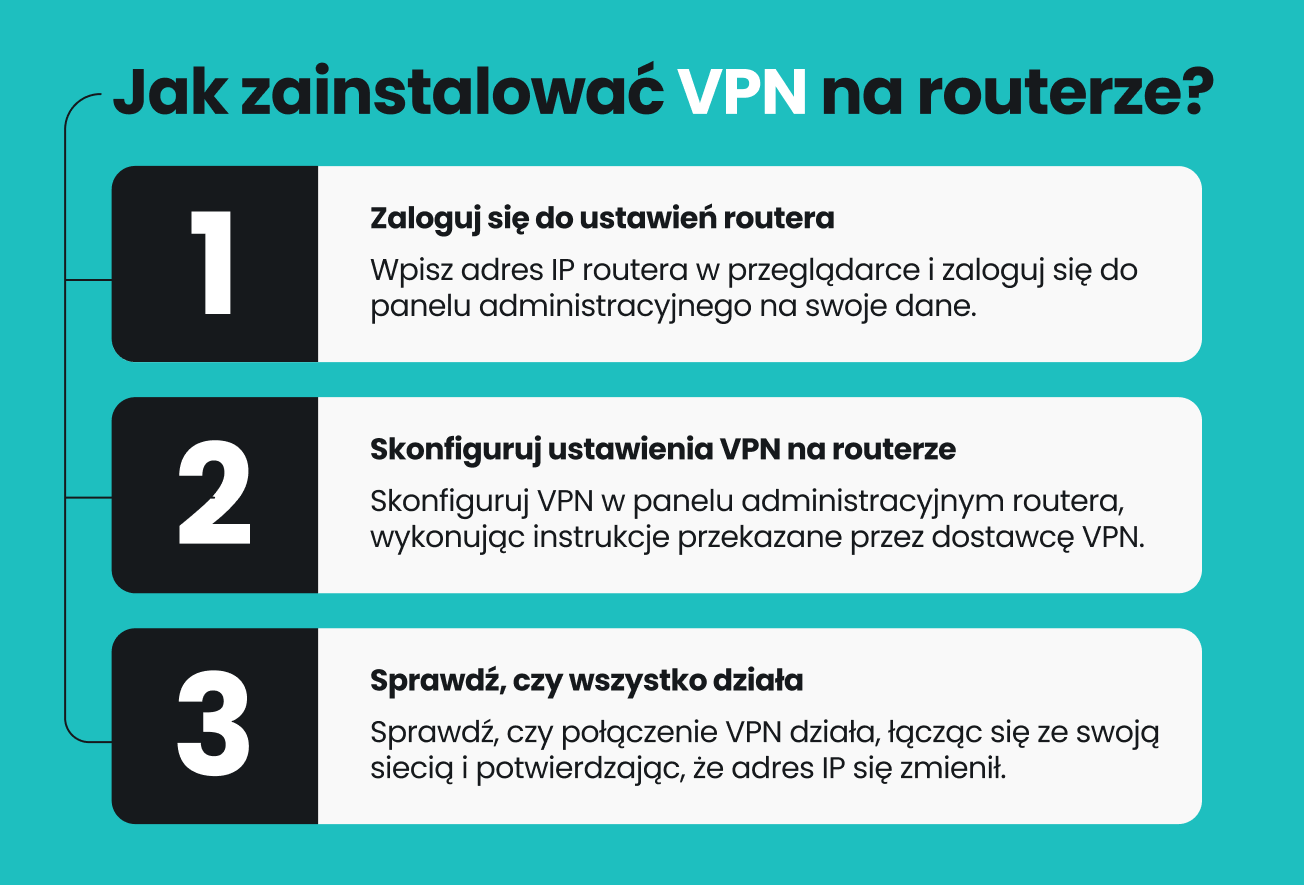 Jak zainstalować VPN na routerze?

1

Zaloguj się do ustawień routera

Wpisz adres IP routera w przeglądarce i zaloguj się do panelu administracyjnego na swoje dane.

2

Skonfiguruj ustawienia VPN na routerze

Skonfiguruj VPN w panelu administracyjnym routera, wykonując instrukcje przekazane przez dostawcę VPN.

3

Sprawdź, czy wszystko działa

Sprawdź, czy połączenie VPN działa, łącząc się ze swoją siecią i potwierdzając, że adres IP się zmienił.