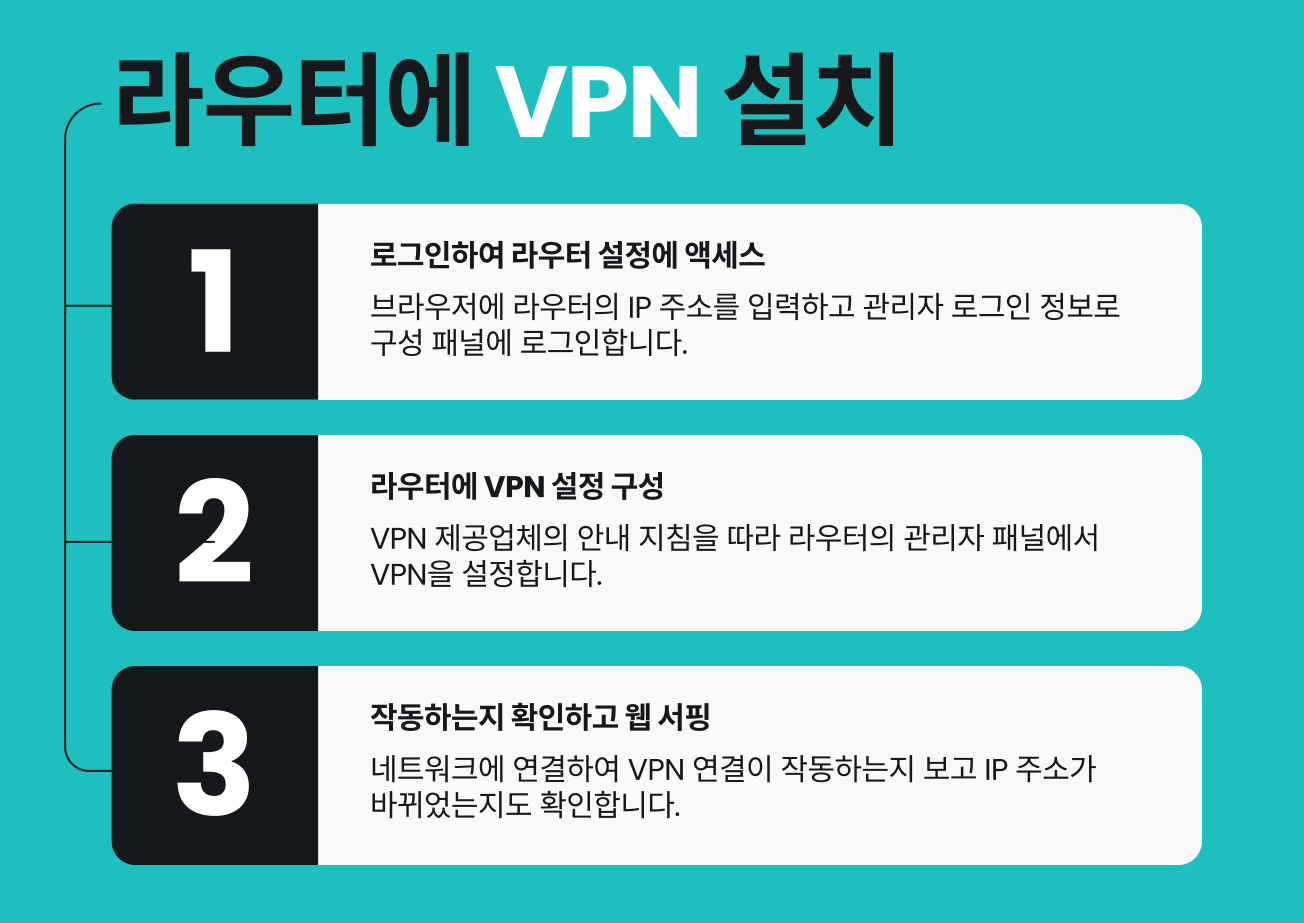 라우터에 VPN 설치

1

로그인하여 라우터 설정에 액세스

브라우저에 라우터의 IP 주소를 입력하고 관리자 로그인 정보로 구성 패널에 로그인합니다.

2

라우터에 VPN 설정 구성

VPN 제공업체의 안내 지침을 따라 라우터의 관리자 패널에서 VPN을 설정합니다.

3

작동하는지 확인하고 웹 서핑

네트워크에 연결하여 VPN 연결이 작동하는지 보고 IP 주소가 바뀌었는지도 확인합니다.