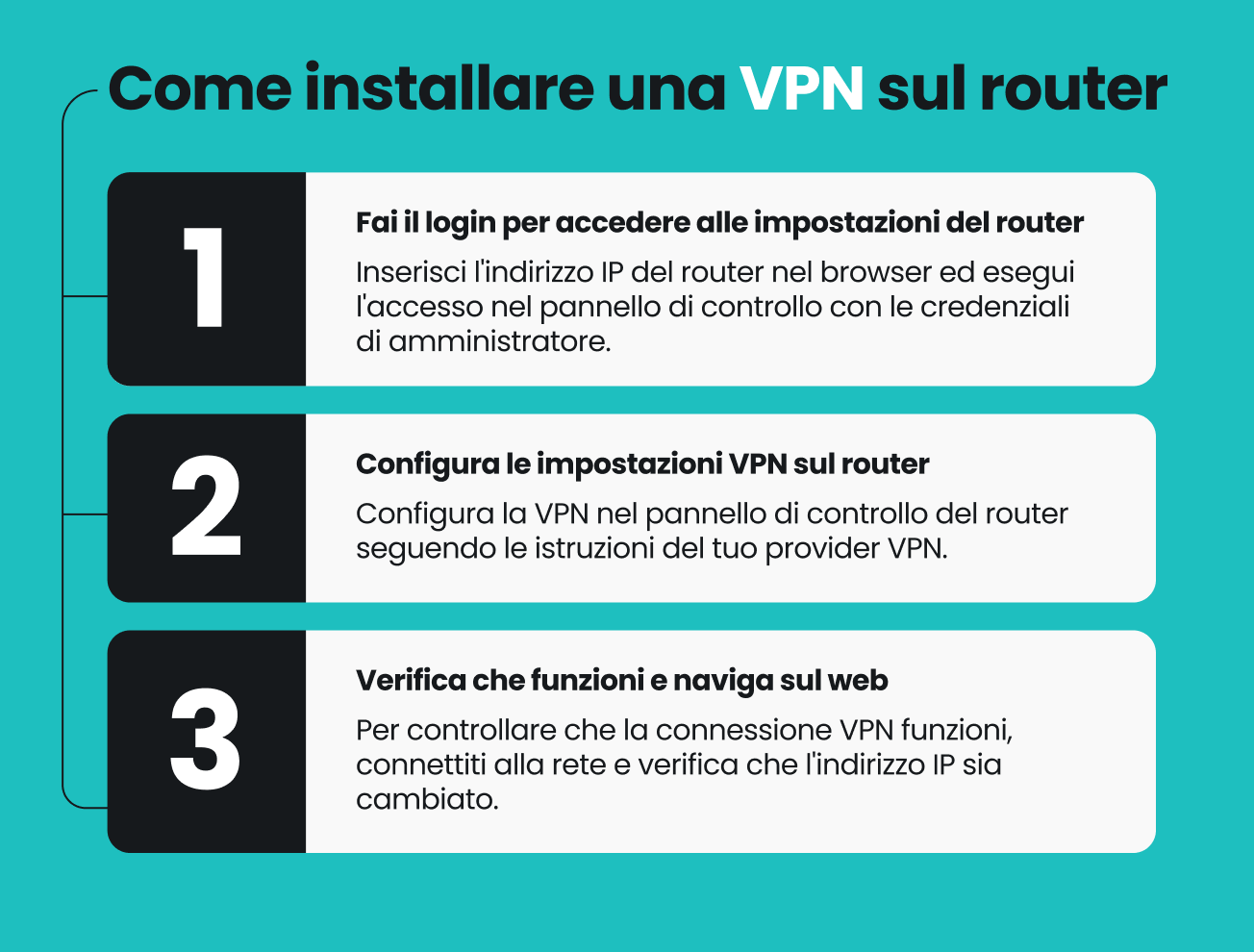 Come installare una VPN sul router

1

Fai il login per accedere alle impostazioni del router

Inserisci l'indirizzo IP del router nel browser ed esegui l'accesso nel pannello di controllo con le credenziali di amministratore.

2

Configura le impostazioni VPN sul router

Configura la VPN nel pannello di controllo del router seguendo le istruzioni del tuo provider VPN.

3

Verifica che funzioni e naviga sul web

Per controllare che la connessione VPN funzioni, connettiti alla rete e verifica che l'indirizzo IP sia cambiato.