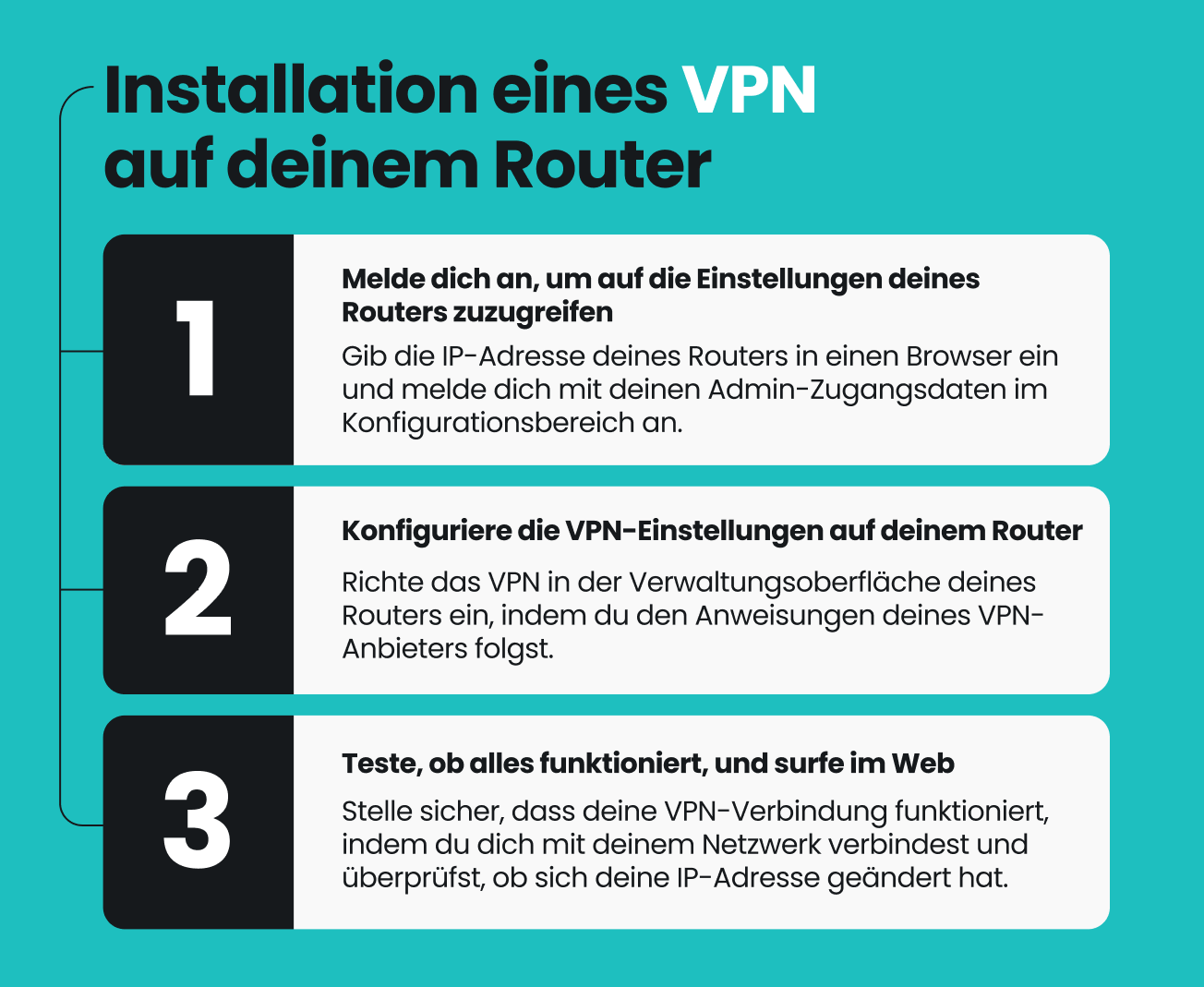 Installation eines VPN auf deinem Router

1

Melde dich an, um auf die Einstellungen deines Routers zuzugreifen

Gib die IP-Adresse deines Routers in einen Browser ein und melde dich mit deinen Admin-Zugangsdaten im Konfigurationsbereich an.

2

Konfiguriere die VPN-Einstellungen auf deinem Router

Richte das VPN in der Verwaltungsoberfläche deines Routers ein, indem du den Anweisungen deines VPN-Anbieters folgst.

3

Teste, ob alles funktioniert, und surfe im Web

Stelle sicher, dass deine VPN-Verbindung funktioniert, indem du dich mit deinem Netzwerk verbindest und überprüfst, ob sich deine IP-Adresse geändert hat.