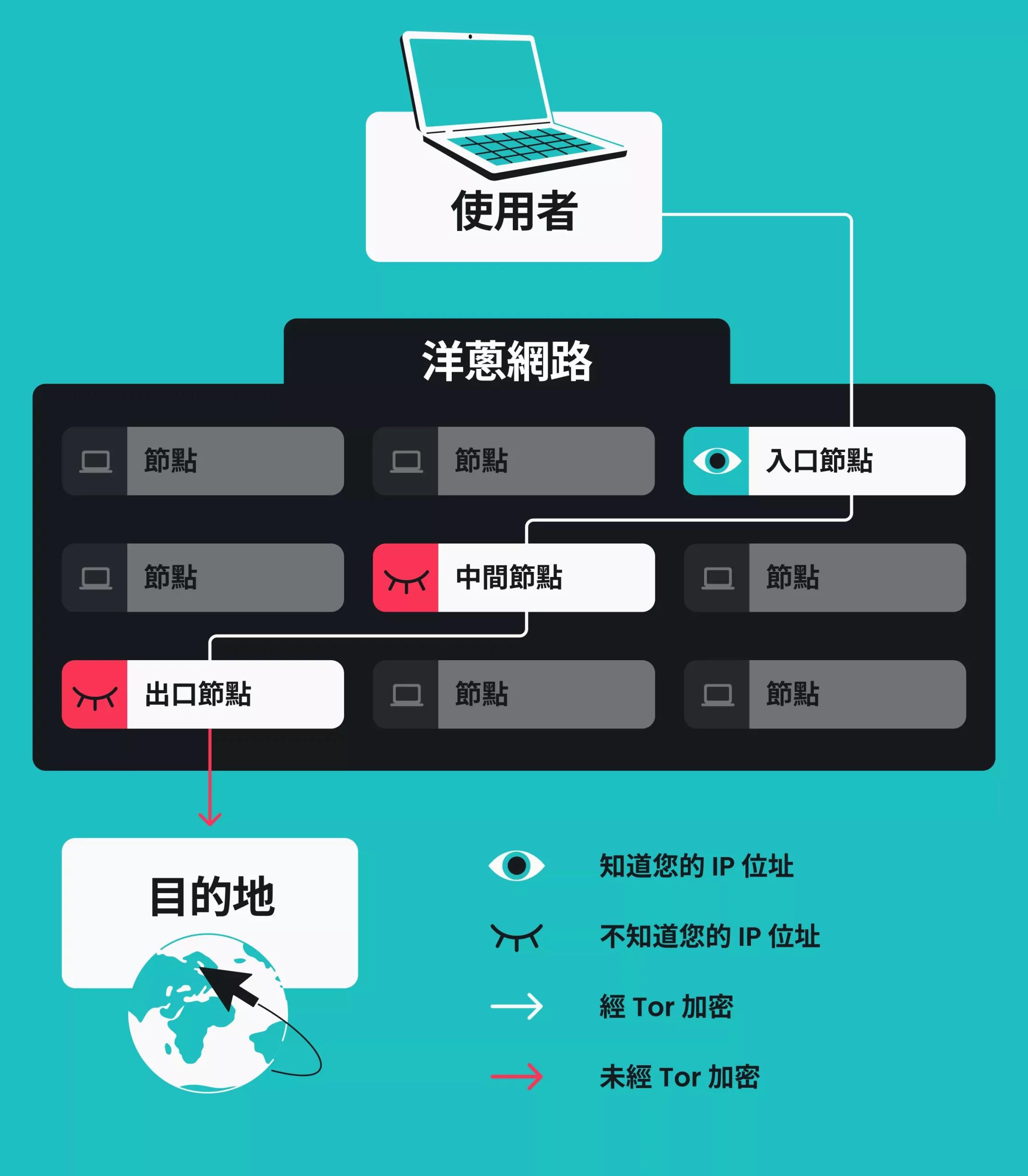 使用者

洋蔥網路

節點

節點

入口節點

節點

中間節點

節點

出口節點

節點

節點

目的地

知道您的 IP 位址

不知道您的 IP 位址

經 Tor 加密

未經 Tor 加密