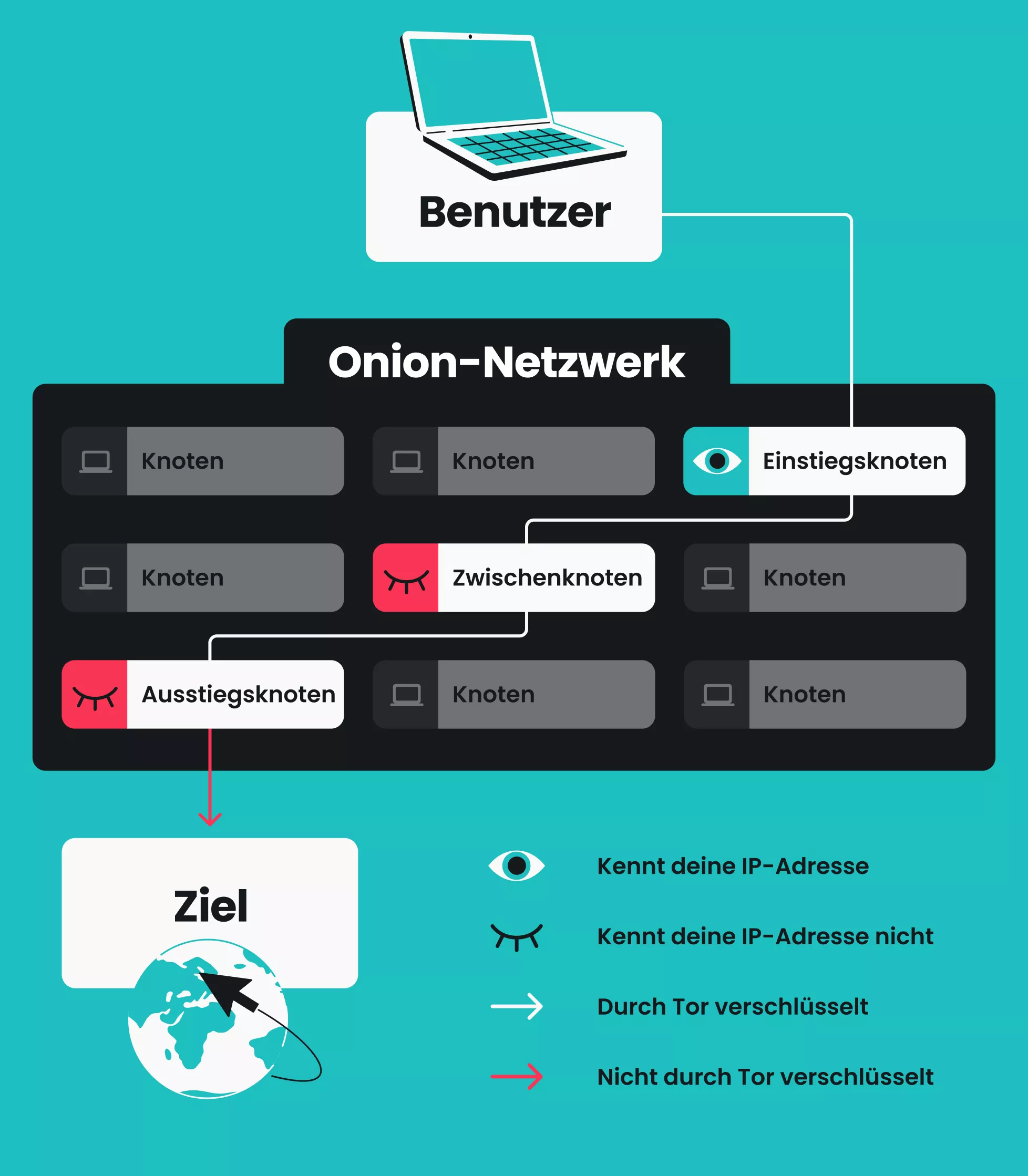 Benutzer

Onion-Netzwerk

Knoten

Knoten

Einstiegsknoten

Knoten

Zwischenknoten

Knoten

Ausstiegsknoten

Knoten

Knoten

Ziel

Kennt deine IP-Adresse

Kennt deine IP-Adresse nicht

Durch Tor verschlüsselt

Nicht durch Tor verschlüsselt