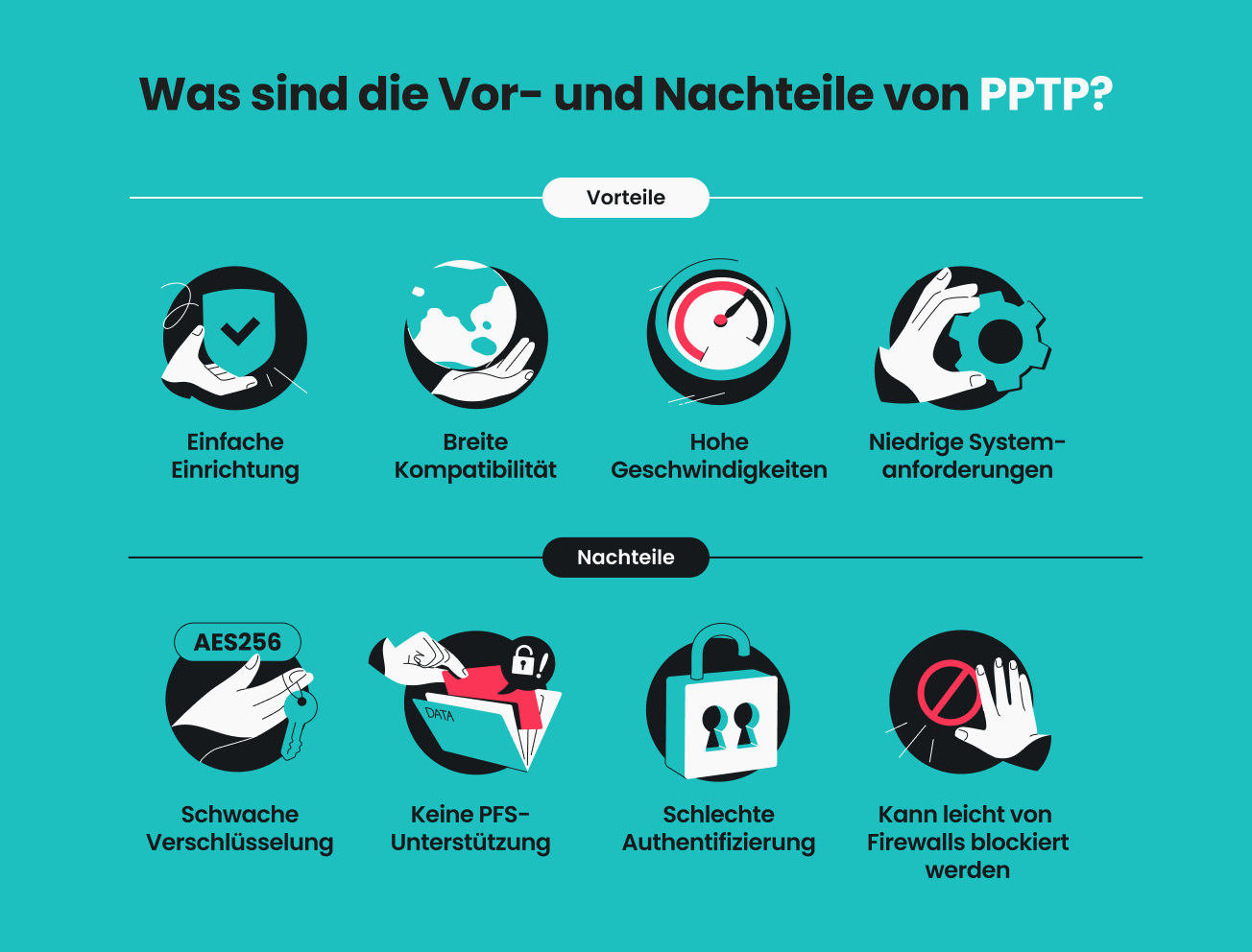 Was sind die Vor- und Nachteile von PPTP?

Vorteile

Einfache Einrichtung

Breite Kompatibilität

Hohe Geschwindigkeiten

Niedrige Systemanforderungen

Nachteile

AES256

DATA

Schwache Verschlüsselung

Keine PFS-Unterstützung

Schlechte Authentifizierung

Kann leicht von Firewalls blockiert werden